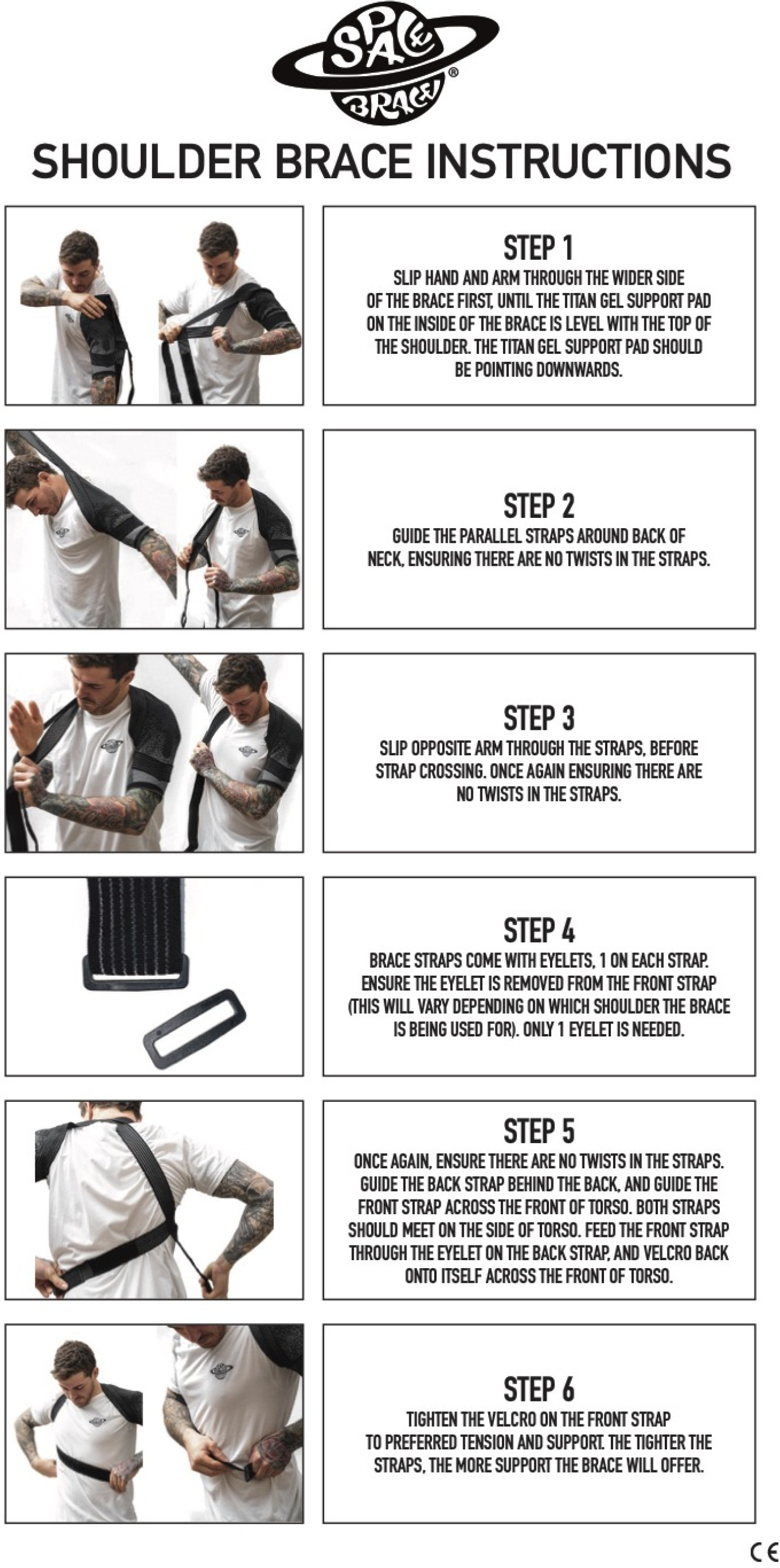 SPACE BRACE®

SHOULDER BRACE INSTRUCTIONS

STEP 1
SLIP HAND AND ARM THROUGH THE WIDER SIDE OF THE BRACE FIRST, UNTIL THE TITAN GEL SUPPORT PAD ON THE INSIDE OF THE BRACE IS LEVEL WITH THE TOP OF THE SHOULDER. THE TITAN GEL SUPPORT PAD SHOULD BE POINTING DOWNWARDS.

STEP 2
GUIDE THE PARALLEL STRAPS AROUND BACK OF NECK, ENSURING THERE ARE NO TWISTS IN THE STRAPS.

STEP 3
SLIP OPPOSITE ARM THROUGH THE STRAPS, BEFORE STRAP CROSSING. ONCE AGAIN ENSURING THERE ARE NO TWISTS IN THE STRAPS.

STEP 4
BRACE STRAPS COME WITH EYELETS, 1 ON EACH STRAP. ENSURE THE EYELET IS REMOVED FROM THE FRONT STRAP (THIS WILL VARY DEPENDING ON WHICH SHOULDER THE BRACE IS BEING USED FOR). ONLY 1 EYELET IS NEEDED.

STEP 5
ONCE AGAIN, ENSURE THERE ARE NO TWISTS IN THE STRAPS. GUIDE THE BACK STRAP BEHIND THE BACK, AND GUIDE THE FRONT STRAP ACROSS THE FRONT OF TORSO. BOTH STRAPS SHOULD MEET ON THE SIDE OF TORSO. FEED THE FRONT STRAP THROUGH THE EYELET ON THE BACK STRAP, AND VELCRO BACK ONTO ITSELF ACROSS THE FRONT OF TORSO.

STEP 6
TIGHTEN THE VELCRO ON THE FRONT STRAP TO PREFERRED TENSION AND SUPPORT. THE TIGHTER THE STRAPS, THE MORE SUPPORT THE BRACE WILL OFFER.

CE